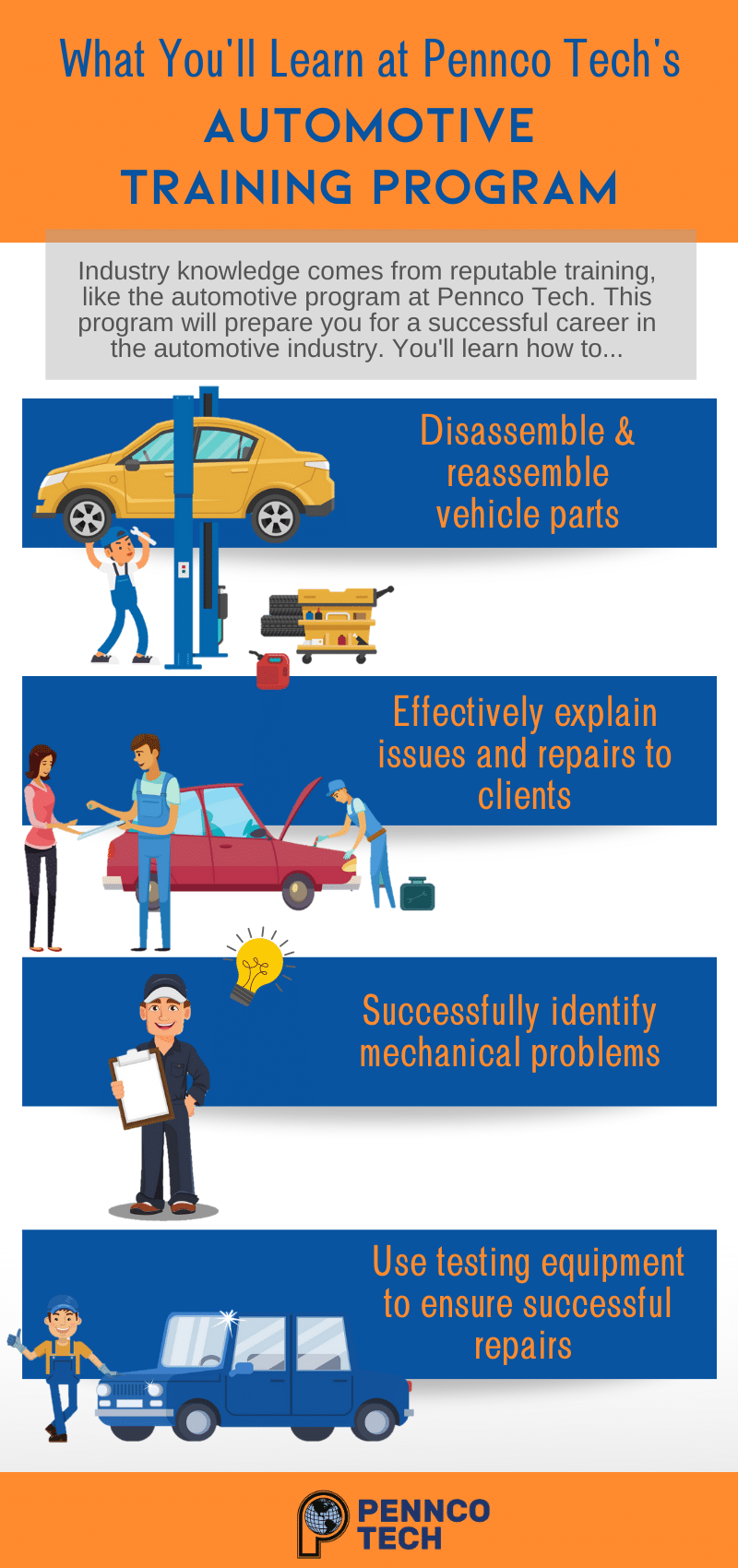 What You'll Learn at Pennco Tech's
AUTOMOTIVE TRAINING PROGRAM

Industry knowledge comes from reputable training, like the automotive program at Pennco Tech. This program will prepare you for a successful career in the automotive industry. You'll learn how to...

Disassemble & reassemble vehicle parts

Effectively explain issues and repairs to clients

Successfully identify mechanical problems

Use testing equipment to ensure successful repairs

PENNCO TECH