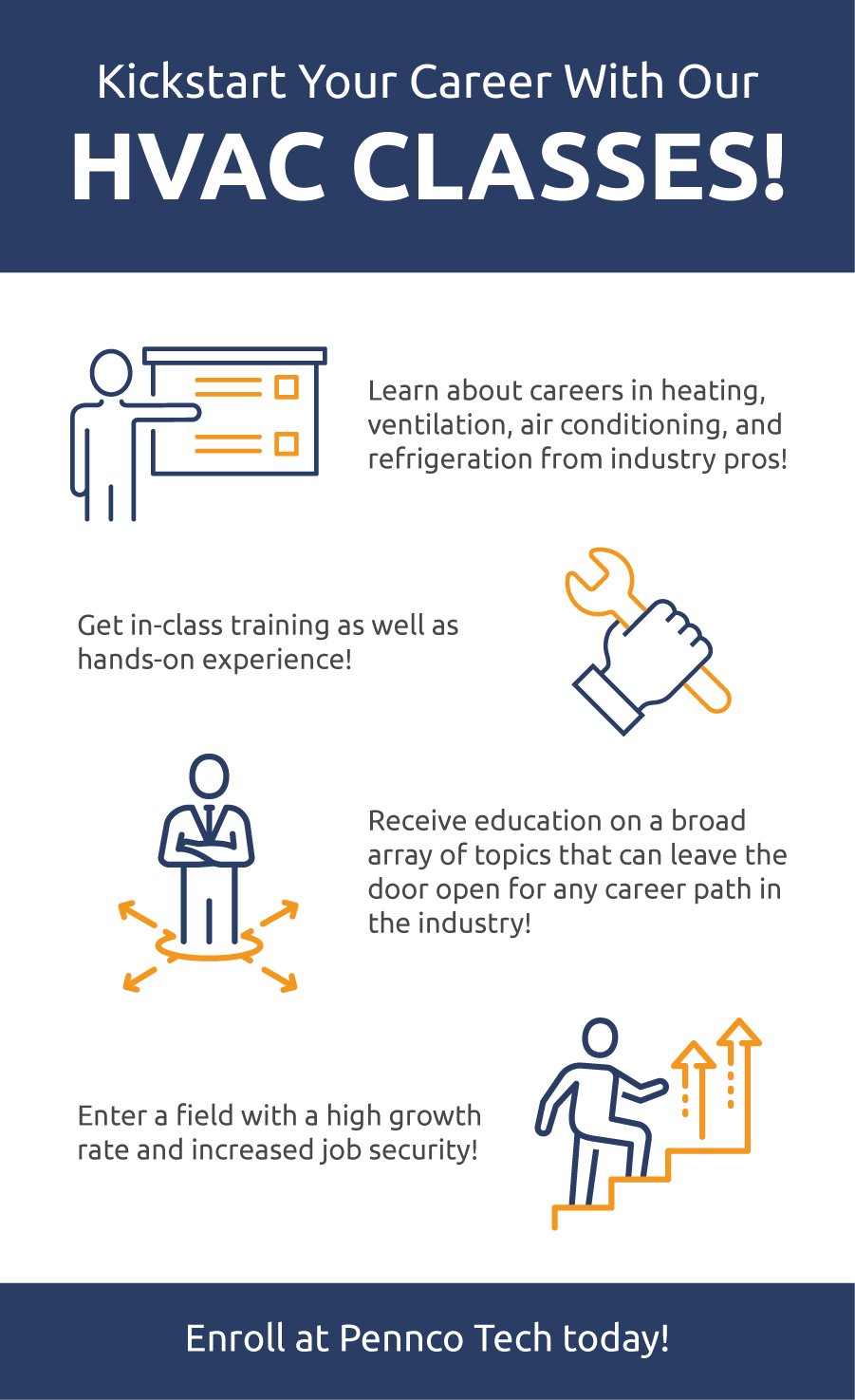 Kickstart Your Career With Our
HVAC CLASSES!

Learn about careers in heating, ventilation, air conditioning, and refrigeration from industry pros!

Get in-class training as well as hands-on experience!

Receive education on a broad array of topics that can leave the door open for any career path in the industry!

Enter a field with a high growth rate and increased job security!

Enroll at Pennco Tech today!